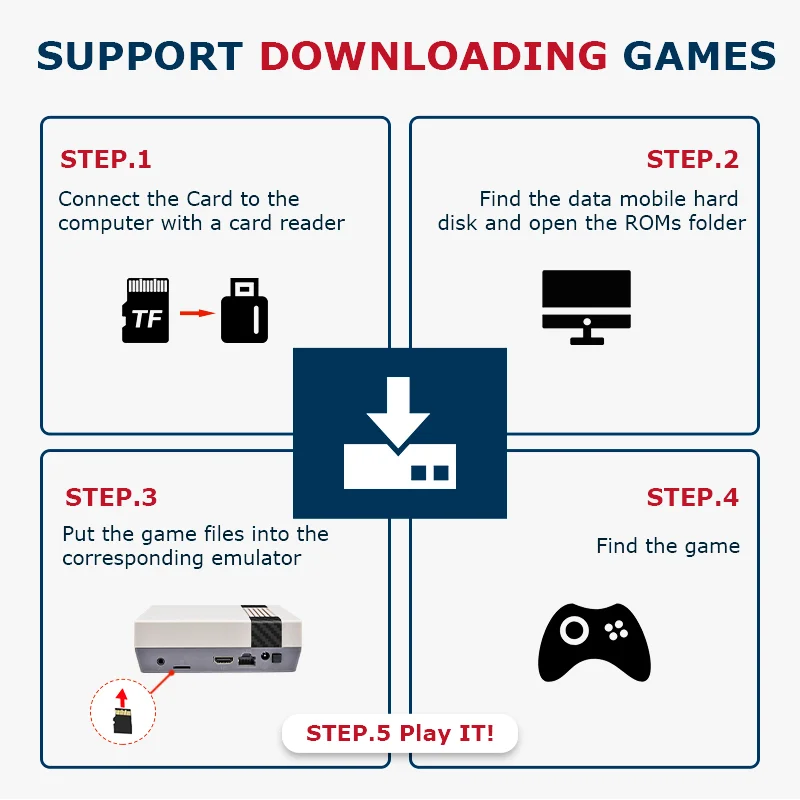 SUPPORT DOWNLOADING GAMES

STEP.1

Connect the Card to the computer with a card reader

TF

STEP.2

Find the data mobile hard disk and open the ROMs folder

STEP.3

Put the game files into the corresponding emulator

STEP.4

Find the game

STEP.5 Play IT!